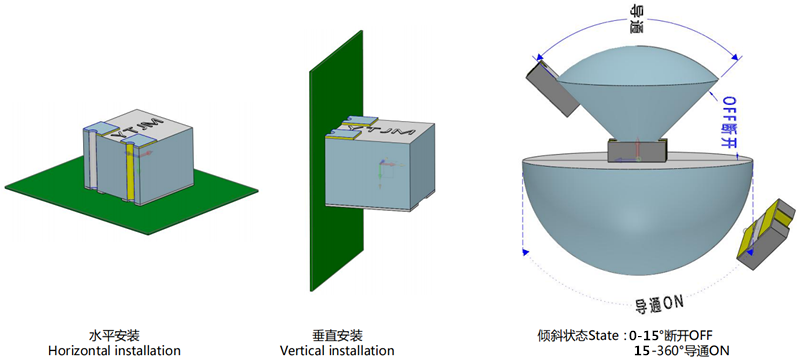 YTJM

YTJM

导通

OFF断开

导通ON

水平安装
Horizontal installation

垂直安装
Vertical installation

倾斜状态State：0-15°断开OFF
15-360°导通ON